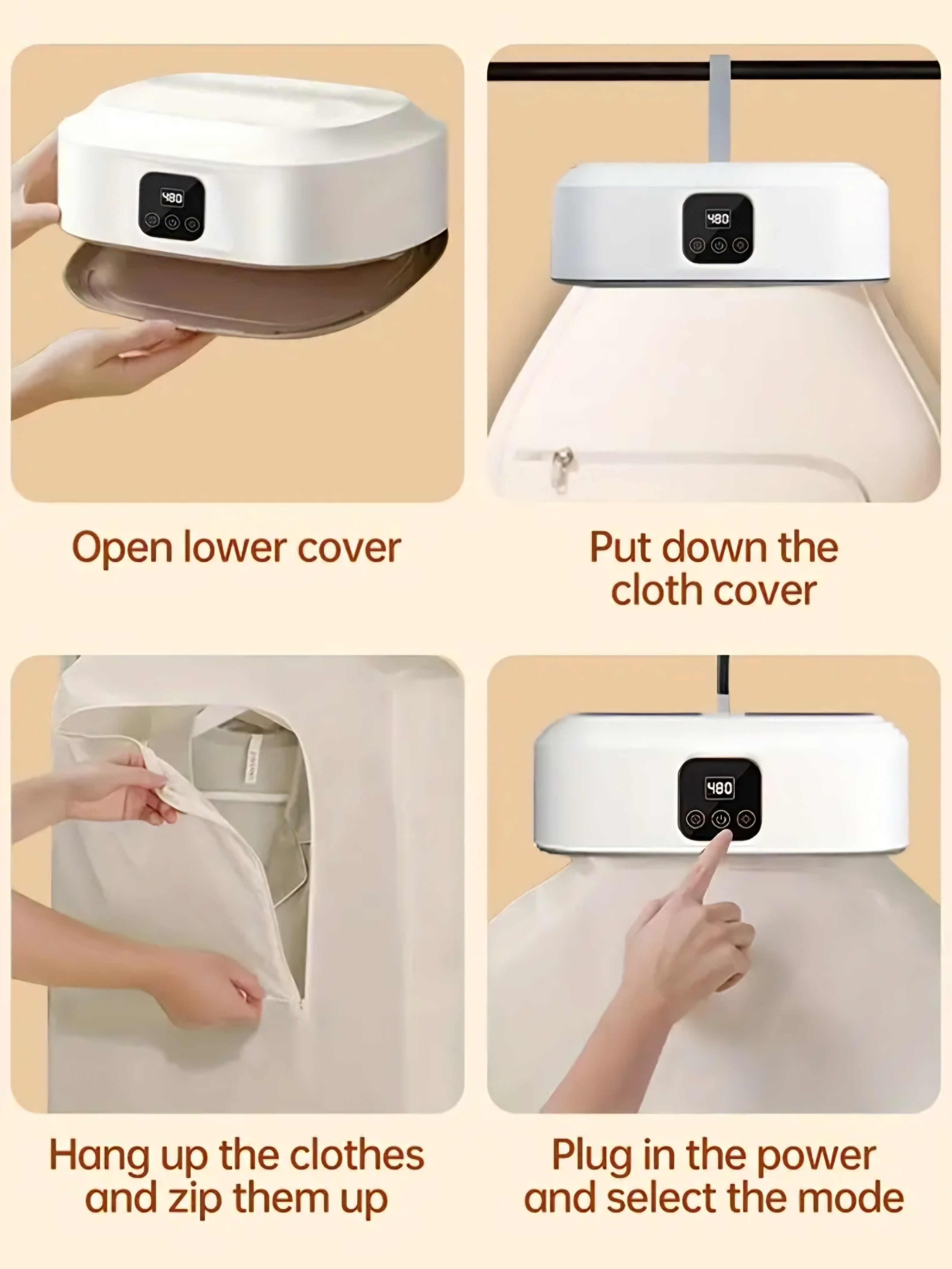 480

Open lower cover

480

Put down the cloth cover

Hang up the clothes and zip them up

480

Plug in the power and select the mode