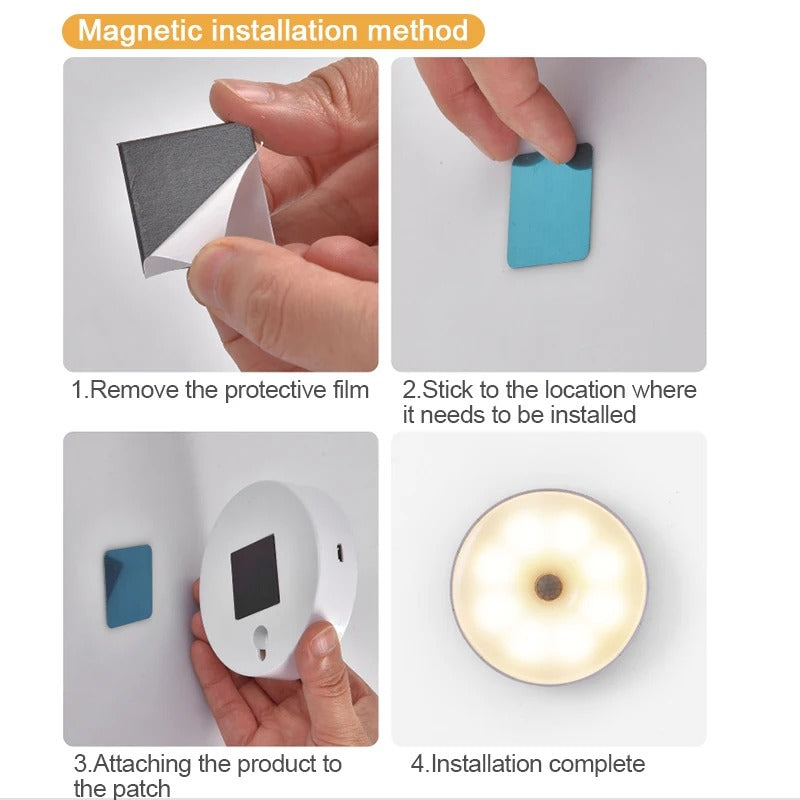 Magnetic installation method

1.Remove the protective film

2.Stick to the location where it needs to be installed

3.Attaching the product to the patch

4.Installation complete